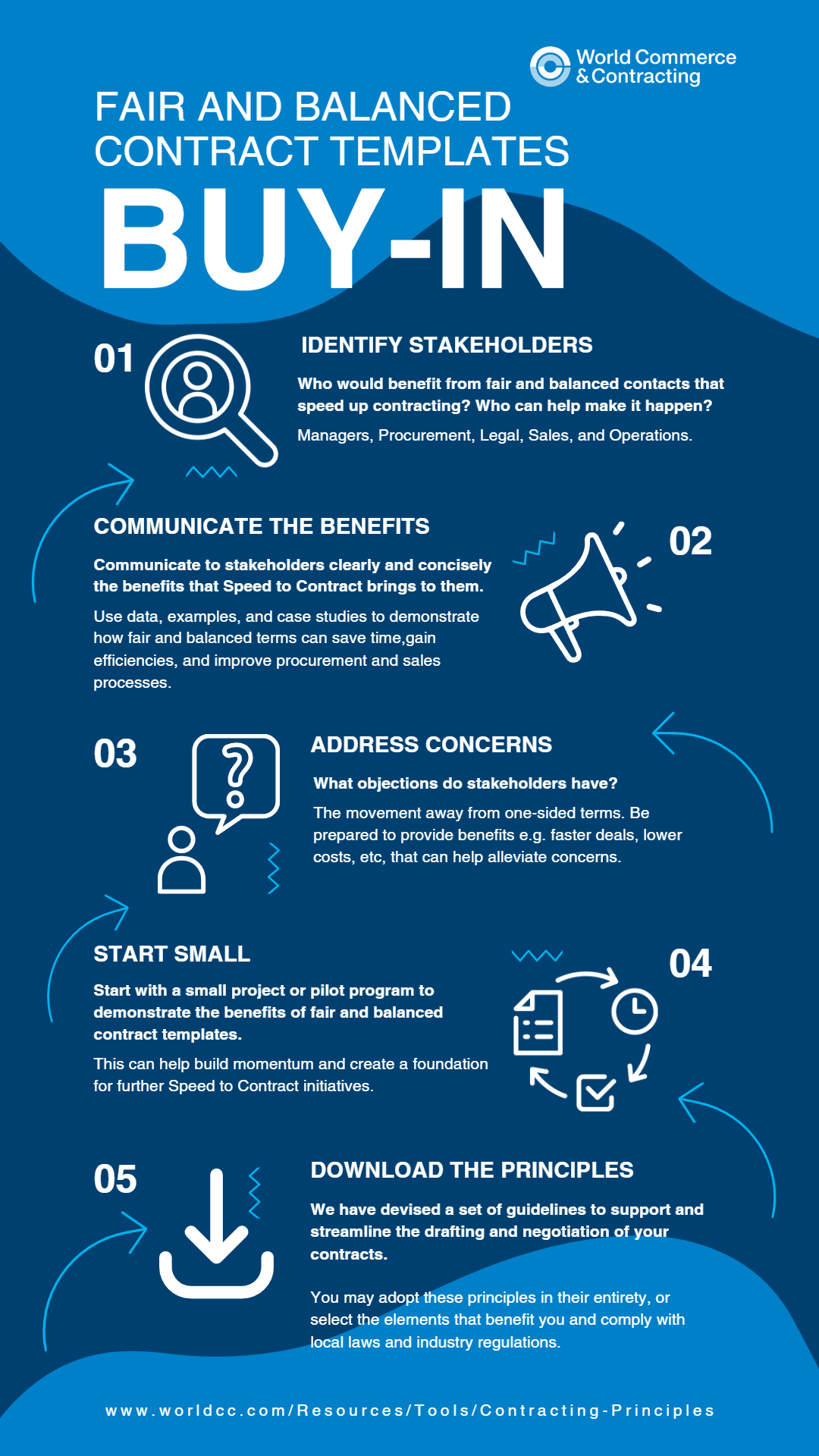 World Commerce & Contracting

FAIR AND BALANCED CONTRACT TEMPLATES

BUY-IN

01

IDENTIFY STAKEHOLDERS

Who would benefit from fair and balanced contacts that speed up contracting? Who can help make it happen?

Managers, Procurement, Legal, Sales, and Operations.

COMMUNICATE THE BENEFITS

02

Communicate to stakeholders clearly and concisely the benefits that Speed to Contract brings to them.

Use data, examples, and case studies to demonstrate how fair and balanced terms can save time,gain efficiencies, and improve procurement and sales processes.

03

ADDRESS CONCERNS

What objections do stakeholders have?

The movement away from one-sided terms. Be prepared to provide benefits e.g. faster deals, lower costs, etc, that can help alleviate concerns.

START SMALL

04

Start with a small project or pilot program to demonstrate the benefits of fair and balanced contract templates.

This can help build momentum and create a foundation for further Speed to Contract initiatives.

05

DOWNLOAD THE PRINCIPLES

We have devised a set of guidelines to support and streamline the drafting and negotiation of your contracts.

You may adopt these principles in their entirety, or select the elements that benefit you and comply with local laws and industry regulations.

www.worldcc.com/Resources/Tools/Contracting-Principles